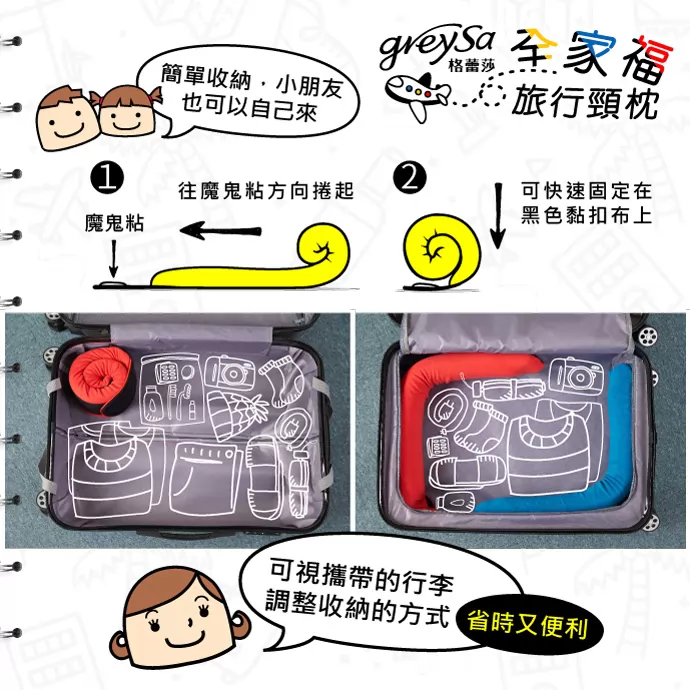 簡單收納，小朋友也可以自己來

greySa
格蕾莎
全家福
旅行頸枕

1
往魔鬼粘方向捲起
魔鬼粘

2
可快速固定在黑色黏扣布上

可視攜帶的行李調整收納的方式
省時又便利